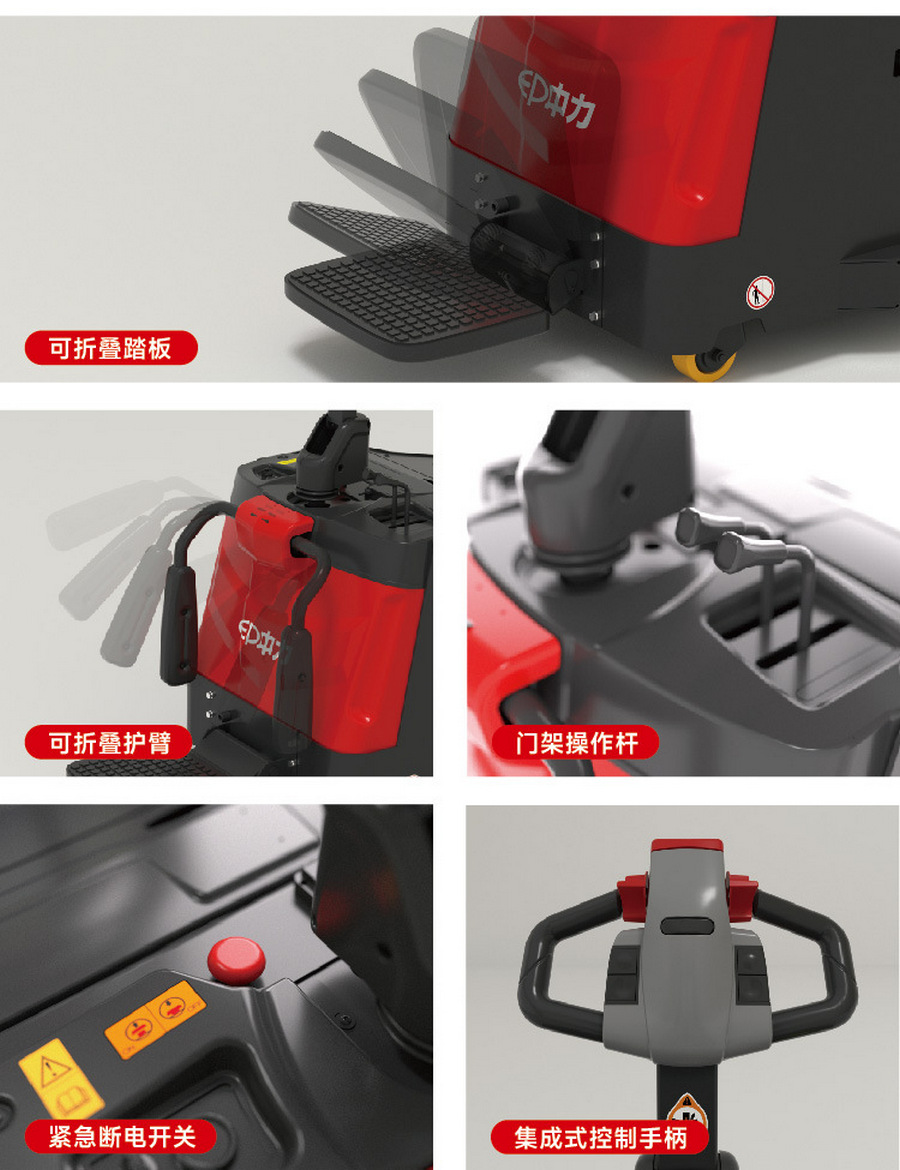 EP中力

可折叠踏板

EP中力

可折叠护臂

门架操作杆

紧急断电开关

集成式控制手柄