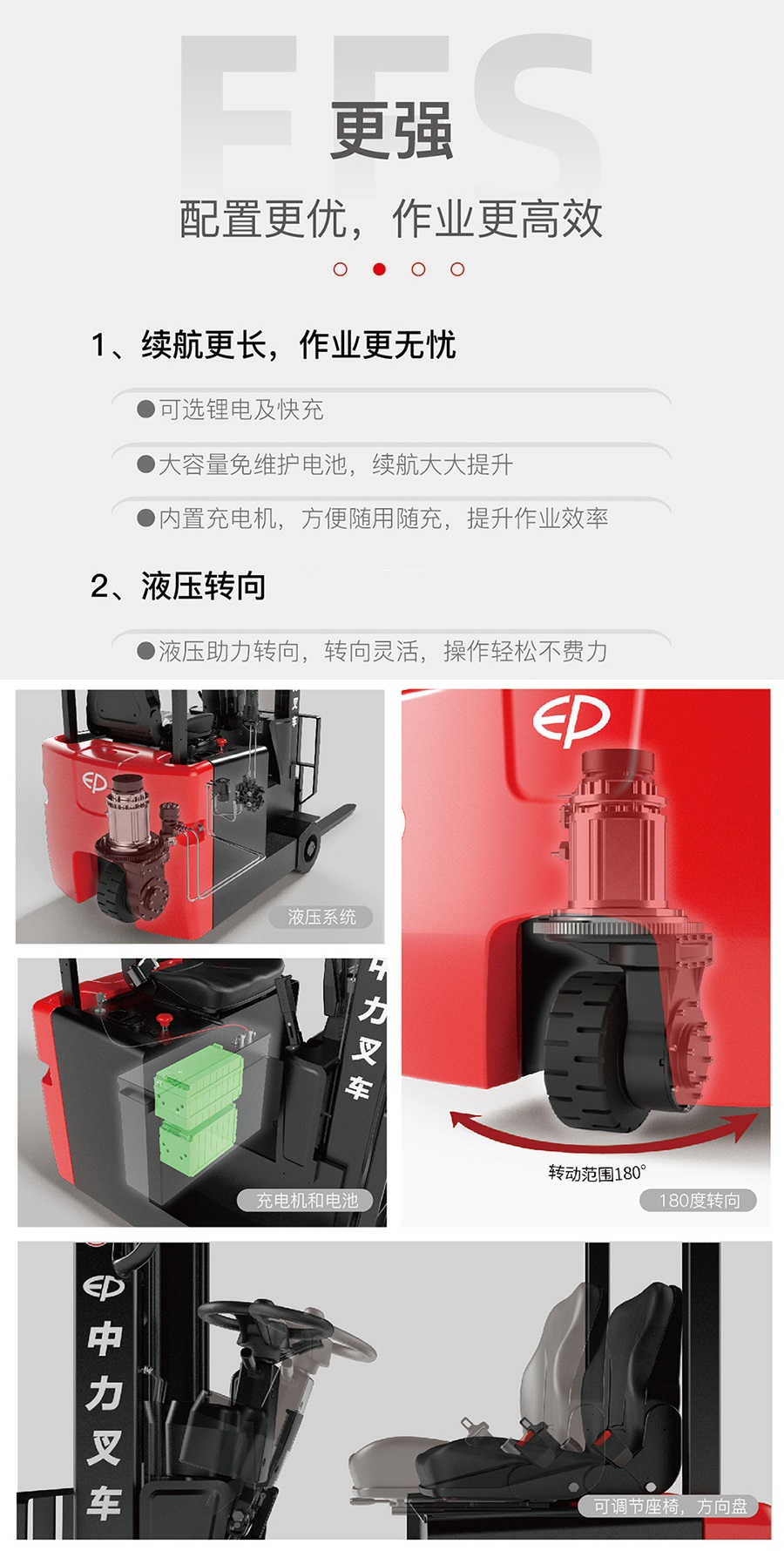 EFS

更强

配置更优，作业更高效

1、续航更长，作业更无忧

●可选锂电及快充

●大容量免维护电池，续航大大提升

●内置充电机，方便随用随充，提升作业效率

2、液压转向

●液压助力转向，转向灵活，操作轻松不费力

EP

液压系统

中力叉车

充电机和电池

EP

转动范围180°

180度转向

EP

中力叉车

可调节座椅，方向盘